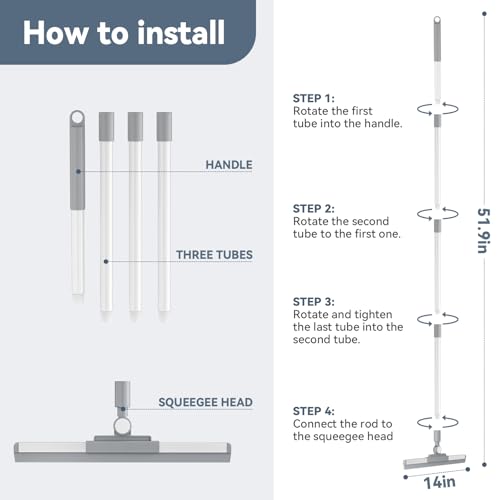 How to install

HANDLE

THREE TUBES

SQUEEGEE HEAD

STEP 1:
Rotate the first tube into the handle.

STEP 2:
Rotate the second tube to the first one.

STEP 3:
Rotate and tighten the last tube into the second tube.

STEP 4:
Connect the rod to the squeegee head

51.9in

14in