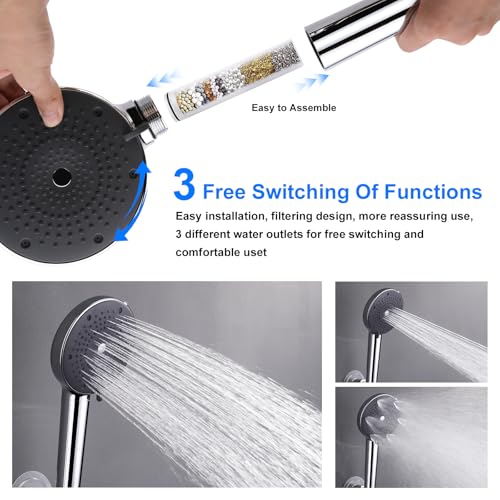 Easy to Assemble

3 Free Switching Of Functions

Easy installation, filtering design, more reassuring use, 3 different water outlets for free switching and comfortable uset