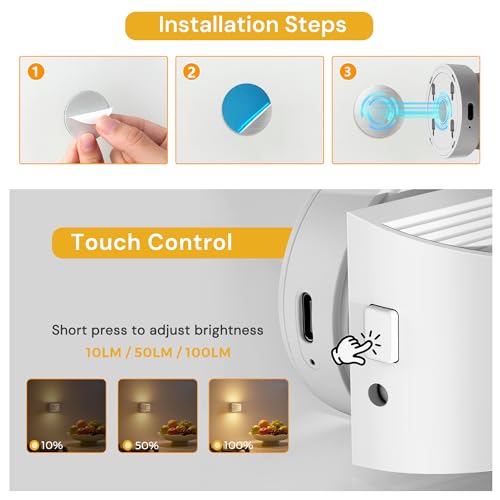 Installation Steps

1

2

3

Touch Control

Short press to adjust brightness

10LM / 50LM / 100LM

10%

50%

100%