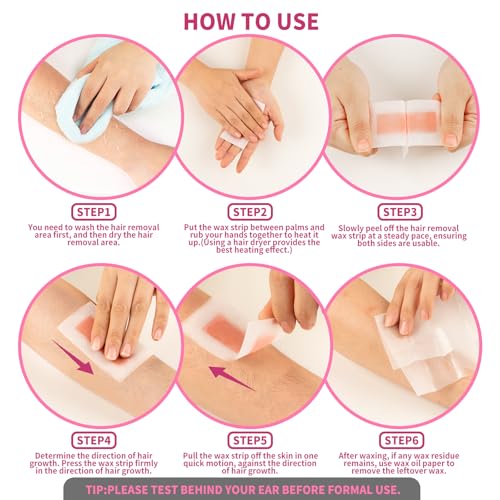 HOW TO USE

STEP1

You need to wash the hair removal area first, and then dry the hair removal area.

STEP2

Put the wax strip between palms and rub your hands together to heat it up.(Using a hair dryer provides the best heating effect.)

STEP3

Slowly peel off the hair removal wax strip at a steady pace, ensuring both sides are usable.

STEP4

Determine the direction of hair growth. Press the wax strip firmly in the direction of hair growth.

STEP5

Pull the wax strip off the skin in one quick motion, against the direction of hair growth.

STEP6

After waxing, if any wax residue remains, use wax oil paper to remove the leftover wax.

TIP:PLEASE TEST BEHIND YOUR EAR BEFORE FORMAL USE.