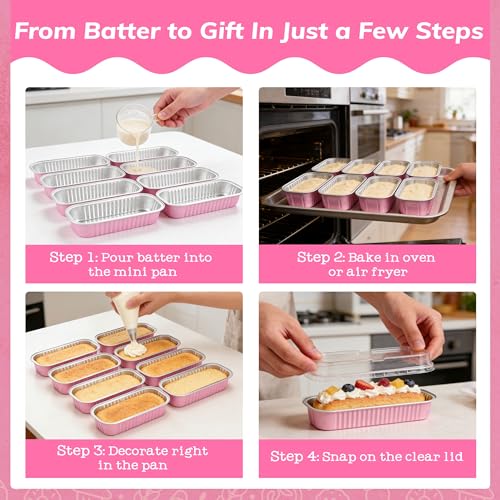 From Batter to Gift In Just a Few Steps

Step 1: Pour batter into the mini pan

Step 2: Bake in oven or air fryer

Step 3: Decorate right in the pan

Step 4: Snap on the clear lid