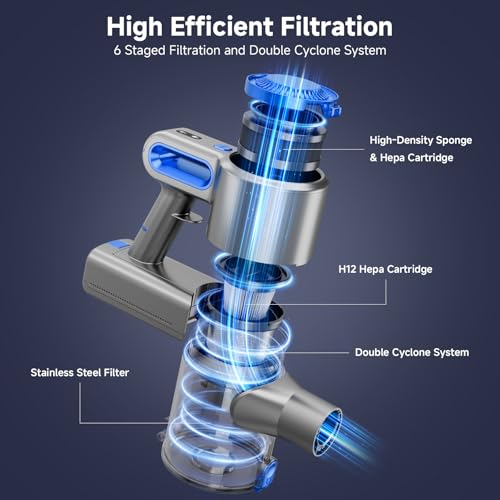 High Efficient Filtration
6 Staged Filtration and Double Cyclone System

High-Density Sponge & Hepa Cartridge

H12 Hepa Cartridge

Double Cyclone System

Stainless Steel Filter