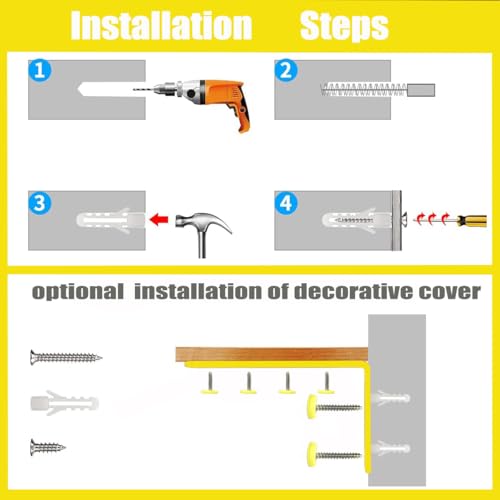 Installation Steps

1

2

3

4

optional installation of decorative cover