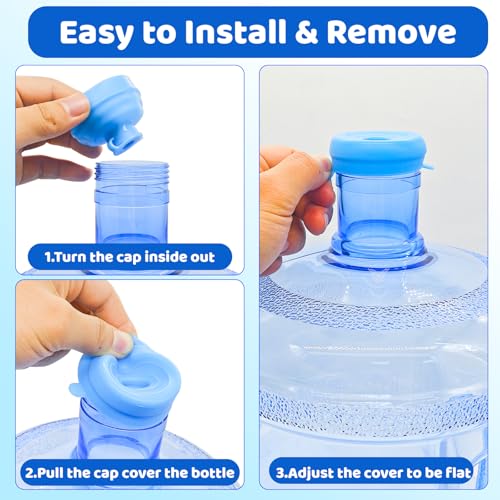 Easy to Install & Remove

1.Turn the cap inside out

2.Pull the cap cover the bottle

3.Adjust the cover to be flat