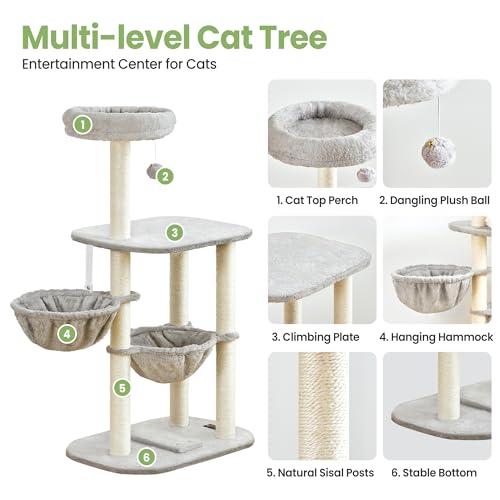 Multi-level Cat Tree

Entertainment Center for Cats

1

2

3

4

5

6

1. Cat Top Perch

2. Dangling Plush Ball

3. Climbing Plate

4. Hanging Hammock

5. Natural Sisal Posts

6. Stable Bottom