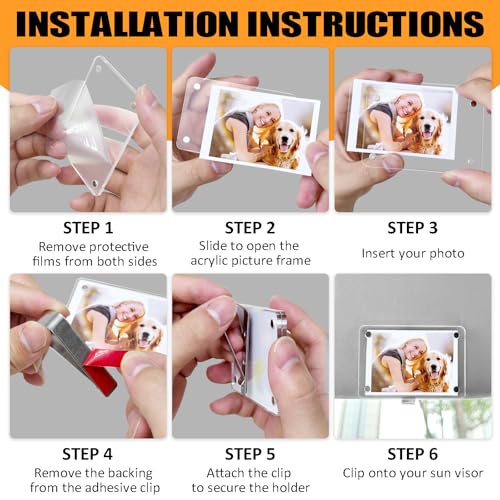 INSTALLATION INSTRUCTIONS

STEP 1
Remove protective films from both sides

STEP 2
Slide to open the acrylic picture frame

STEP 3
Insert your photo

STEP 4
Remove the backing from the adhesive clip

STEP 5
Attach the clip to secure the holder

STEP 6
Clip onto your sun visor