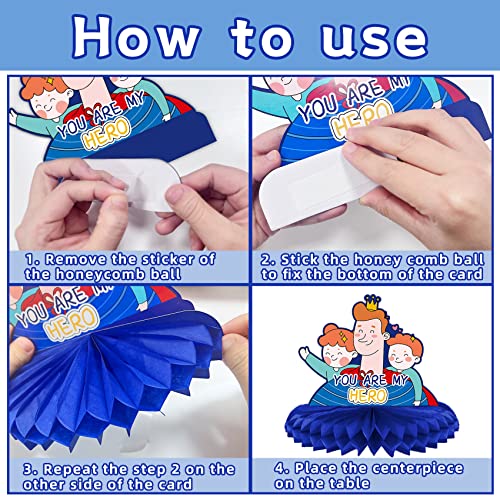 How to use

YOU ARE MY HERO

1. Remove the sticker of the honeycomb ball

YOU ARE MY HERO

2. Stick the honey comb ball to fix the bottom of the card

YOU ARE MY HERO

3. Repeat the step 2 on the other side of the card

YOU ARE MY HERO

4. Place the centerpiece on the table