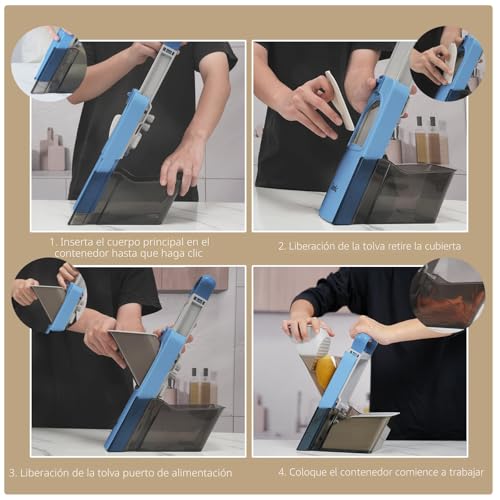 1. Inserta el cuerpo principal en el contenedor hasta que haga clic

2. Liberación de la tolva retire la cubierta

3. Liberación de la tolva puerto de alimentación

4. Coloque el contenedor comience a trabajar