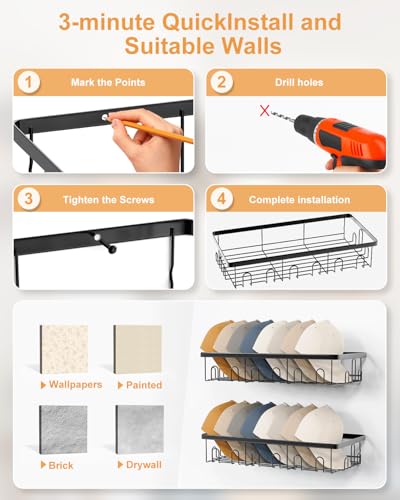 3-minute QuickInstall and Suitable Walls

1 Mark the Points

2 Drill holes

3 Tighten the Screws

4 Complete installation

Wallpapers

Painted

Brick

Drywall