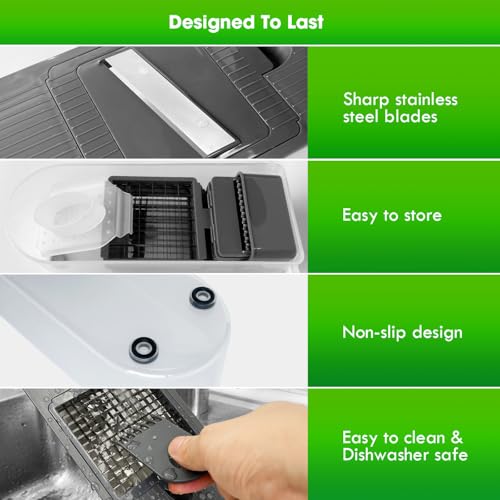 Designed To Last

Sharp stainless steel blades

Easy to store

Non-slip design

Easy to clean & Dishwasher safe