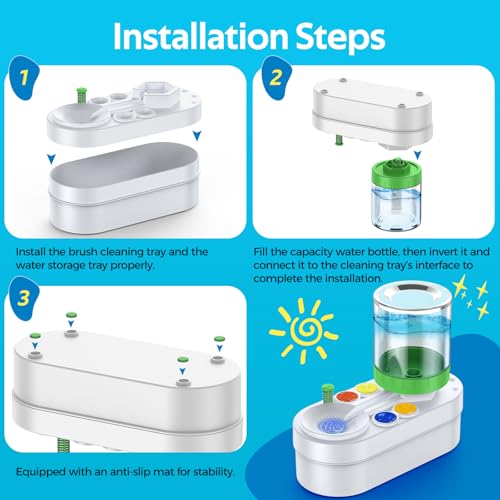 Installation Steps

1

Install the brush cleaning tray and the water storage tray properly.

2

Fill the capacity water bottle, then invert it and connect it to the cleaning tray's interface to complete the installation.

3

Equipped with an anti-slip mat for stability.