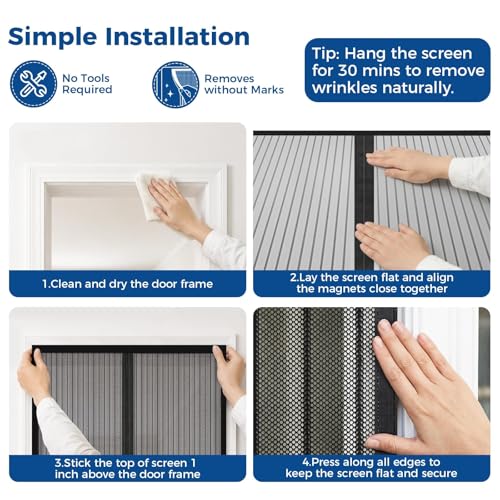 Simple Installation

No Tools Required

Removes without Marks

Tip: Hang the screen for 30 mins to remove wrinkles naturally.

1.Clean and dry the door frame

2.Lay the screen flat and align the magnets close together

3.Stick the top of screen 1 inch above the door frame

4.Press along all edges to keep the screen flat and secure