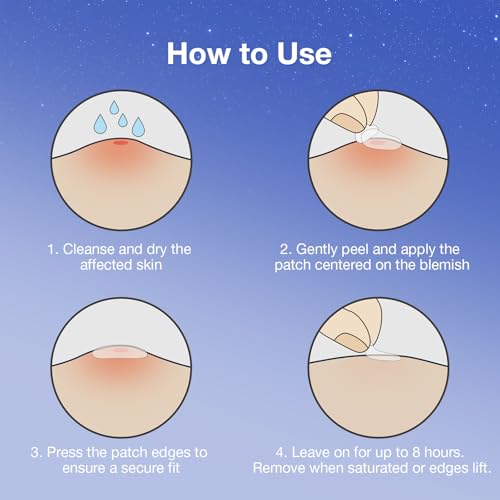 How to Use

1. Cleanse and dry the affected skin

2. Gently peel and apply the patch centered on the blemish

3. Press the patch edges to ensure a secure fit

4. Leave on for up to 8 hours. Remove when saturated or edges lift.