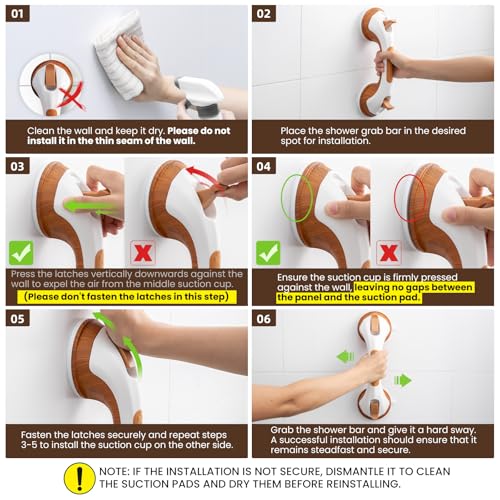 01

Clean the wall and keep it dry. Please do not install it in the thin seam of the wall.

02

Place the shower grab bar in the desired spot for installation.

03

Press the latches vertically downwards against the wall to expel the air from the middle suction cup. (Please don't fasten the latches in this step)

04

Ensure the suction cup is firmly pressed against the wall, leaving no gaps between the panel and the suction pad.

05

Fasten the latches securely and repeat steps 3-5 to install the suction cup on the other side.

06

Grab the shower bar and give it a hard sway. A successful installation should ensure that it remains steadfast and secure.

NOTE: IF THE INSTALLATION IS NOT SECURE, DISMANTLE IT TO CLEAN THE SUCTION PADS AND DRY THEM BEFORE REINSTALLING.