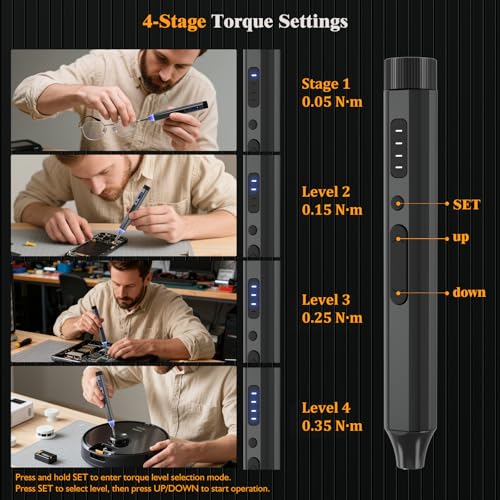 4-Stage Torque Settings

Stage 1
0.05 N·m

Level 2
0.15 N·m

Level 3
0.25 N·m

Level 4
0.35 N·m

SET

up

down

Press and hold SET to enter torque level selection mode.
Press SET to select level, then press UP/DOWN to start operation.