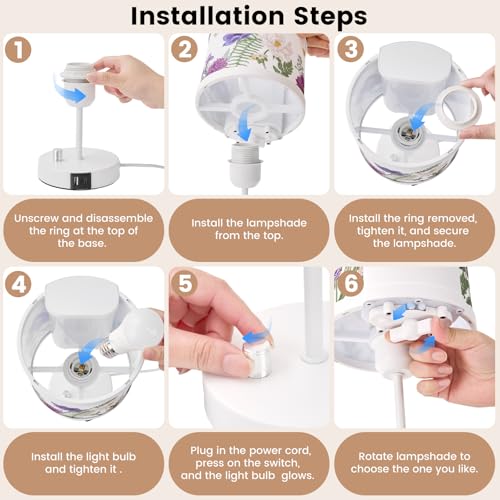 Installation Steps

1

Unscrew and disassemble the ring at the top of the base.

2

Install the lampshade from the top.

3

Install the ring removed, tighten it, and secure the lampshade.

4

Install the light bulb and tighten it .

5

Plug in the power cord, press on the switch, and the light bulb glows.

6

Rotate lampshade to choose the one you like.