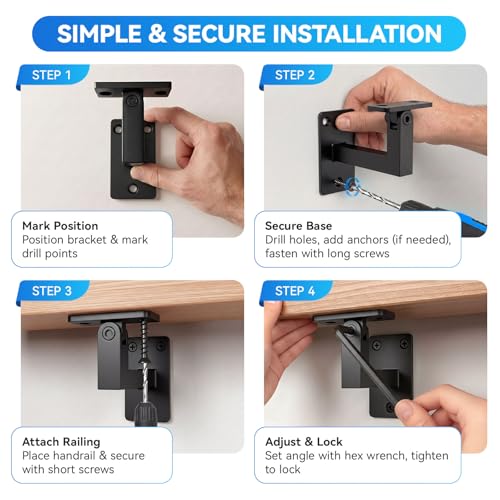 SIMPLE & SECURE INSTALLATION

STEP 1

Mark Position
Position bracket & mark drill points

STEP 2

Secure Base
Drill holes, add anchors (if needed), fasten with long screws

STEP 3

Attach Railing
Place handrail & secure with short screws

STEP 4

Adjust & Lock
Set angle with hex wrench, tighten to lock